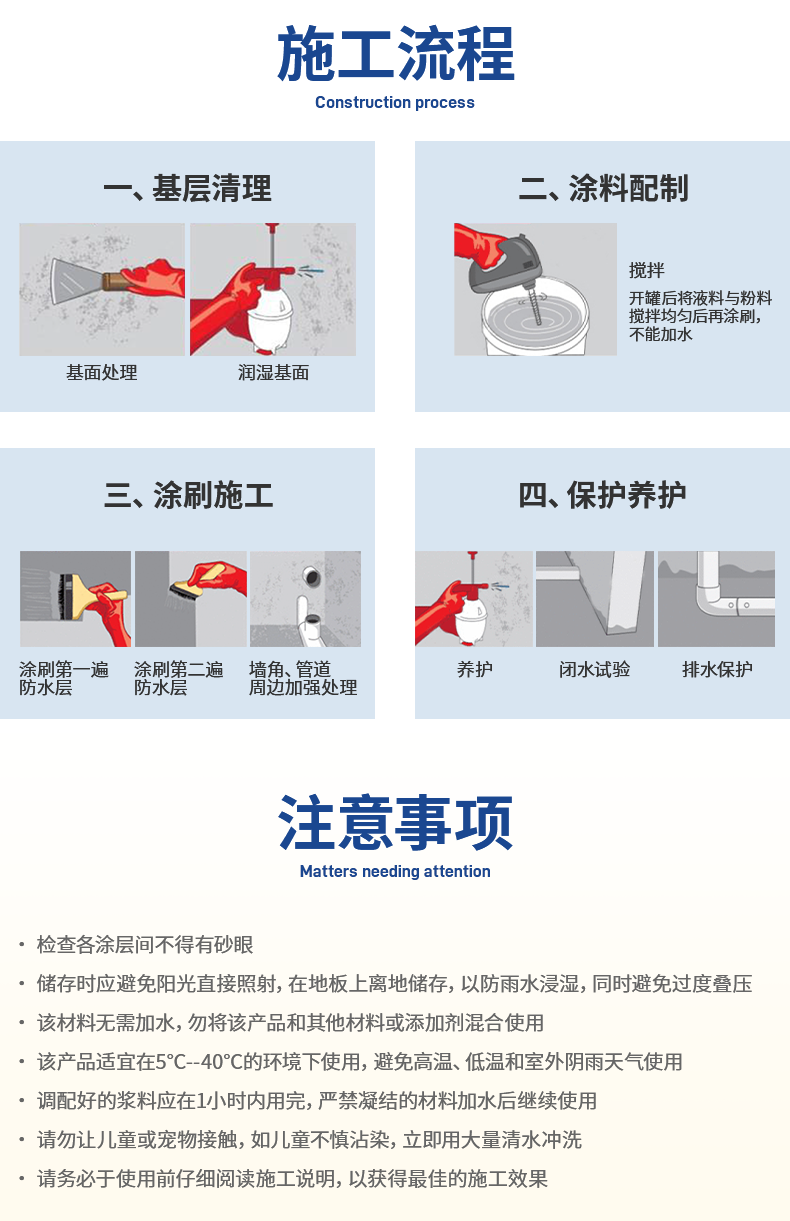 施工流程
Construction process

一、基层清理

基面处理

润湿基面

二、涂料配制

搅拌

开罐后将液料与粉料搅拌均匀后再涂刷，不能加水

三、涂刷施工

涂刷第一遍防水层

涂刷第二遍防水层

墙角、管道周边加强处理

四、保护养护

养护

闭水试验

排水保护

注意事项
Matters needing attention

· 检查各涂层间不得有砂眼

· 储存时应避免阳光直接照射，在地板上离地储存，以防雨水浸湿，同时避免过度叠压

· 该材料无需加水，勿将该产品和其他材料或添加剂混合使用

· 该产品适宜在5°C--40°C的环境下使用，避免高温、低温和室外阴雨天气使用

· 调配好的浆料应在1小时内用完，严禁凝结的材料加水后继续使用

· 请勿让儿童或宠物接触，如儿童不慎沾染，立即用大量清水冲洗

· 请务必于使用前仔细阅读施工说明，以获得最佳的施工效果