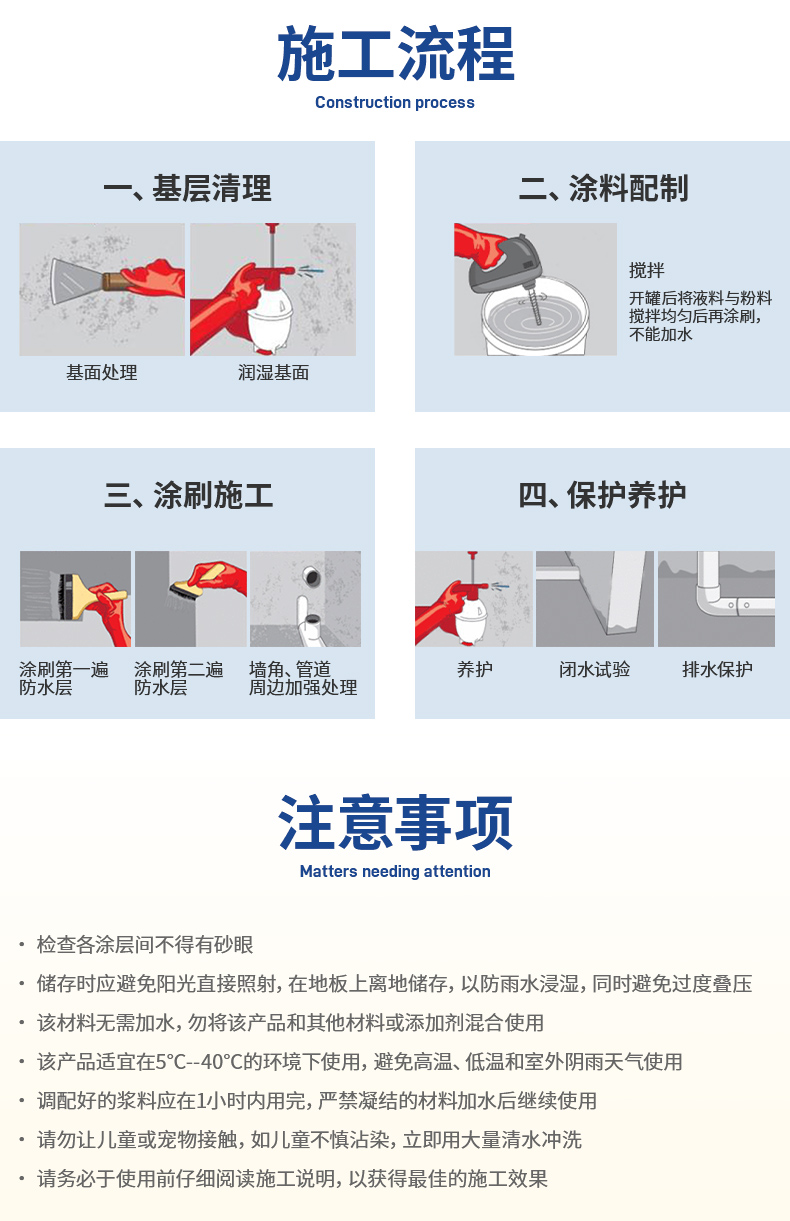 施工流程

Construction process

一、基层清理

基面处理

润湿基面

二、涂料配制

搅拌

开罐后将液料与粉料搅拌均匀后再涂刷，不能加水

三、涂刷施工

涂刷第一遍防水层

涂刷第二遍防水层

墙角、管道周边加强处理

四、保护养护

养护

闭水试验

排水保护

注意事项

Matters needing attention

· 检查各涂层间不得有砂眼

· 储存时应避免阳光直接照射，在地板上离地储存，以防雨水浸湿，同时避免过度叠压

· 该材料无需加水，勿将该产品和其他材料或添加剂混合使用

· 该产品适宜在5°C--40°C的环境下使用，避免高温、低温和室外阴雨天气使用

· 调配好的浆料应在1小时内用完，严禁凝结的材料加水后继续使用

· 请勿让儿童或宠物接触，如儿童不慎沾染，立即用大量清水冲洗

· 请务必于使用前仔细阅读施工说明，以获得最佳的施工效果