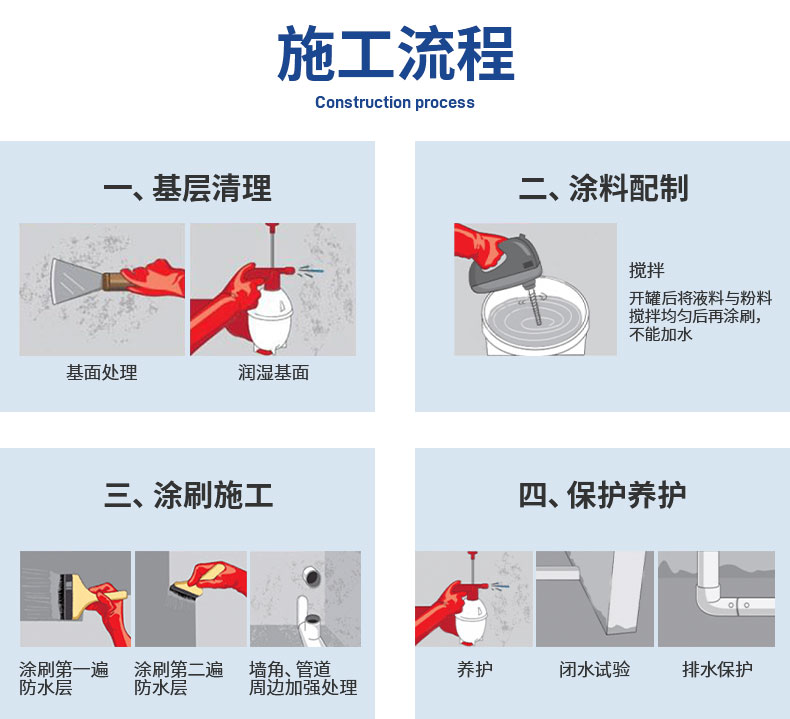 施工流程
Construction process

一、基层清理

基面处理

润湿基面

二、涂料配制

搅拌

开罐后将液料与粉料搅拌均匀后再涂刷，不能加水

三、涂刷施工

涂刷第一遍防水层

涂刷第二遍防水层

墙角、管道周边加强处理

四、保护养护

养护

闭水试验

排水保护