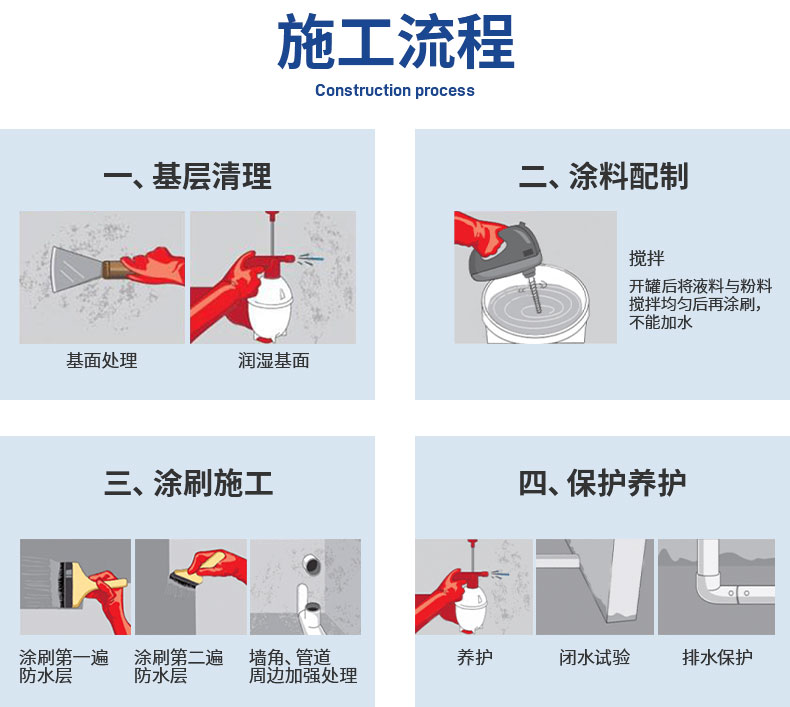 施工流程
Construction process

一、基层清理

基面处理

润湿基面

二、涂料配制

搅拌

开罐后将液料与粉料搅拌均匀后再涂刷，不能加水

三、涂刷施工

涂刷第一遍防水层

涂刷第二遍防水层

墙角、管道周边加强处理

四、保护养护

养护

闭水试验

排水保护